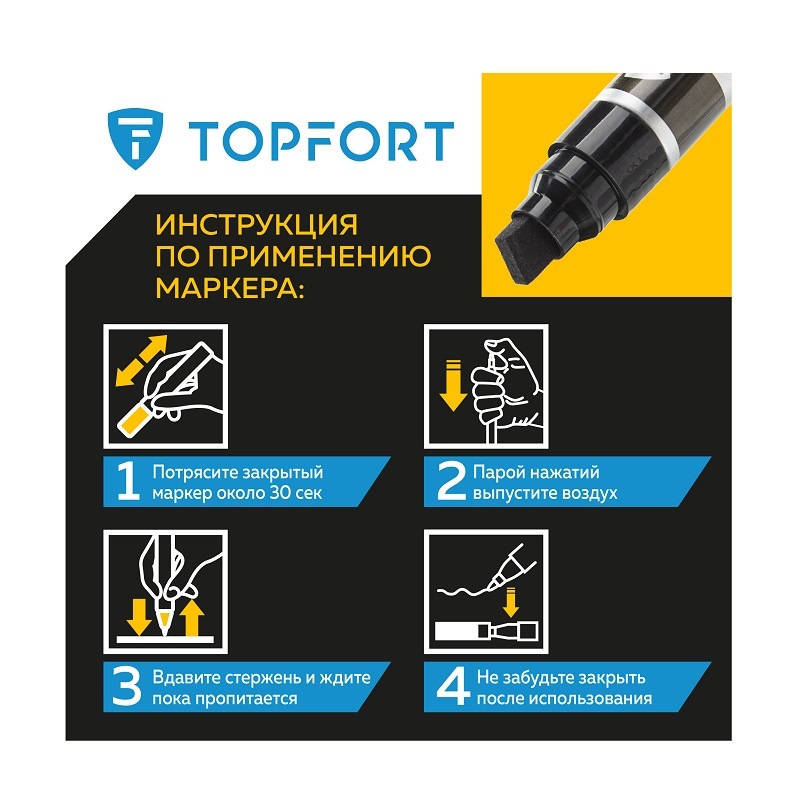 TOPFORT

ИНСТРУКЦИЯ ПО ПРИМЕНЕНИЮ МАРКЕРА:

1 Потрясите закрытый маркер около 30 сек

2 Парой нажатий выпустите воздух

3 Вдавите стержень и ждите пока пропитается

4 Не забудьте закрыть после использования