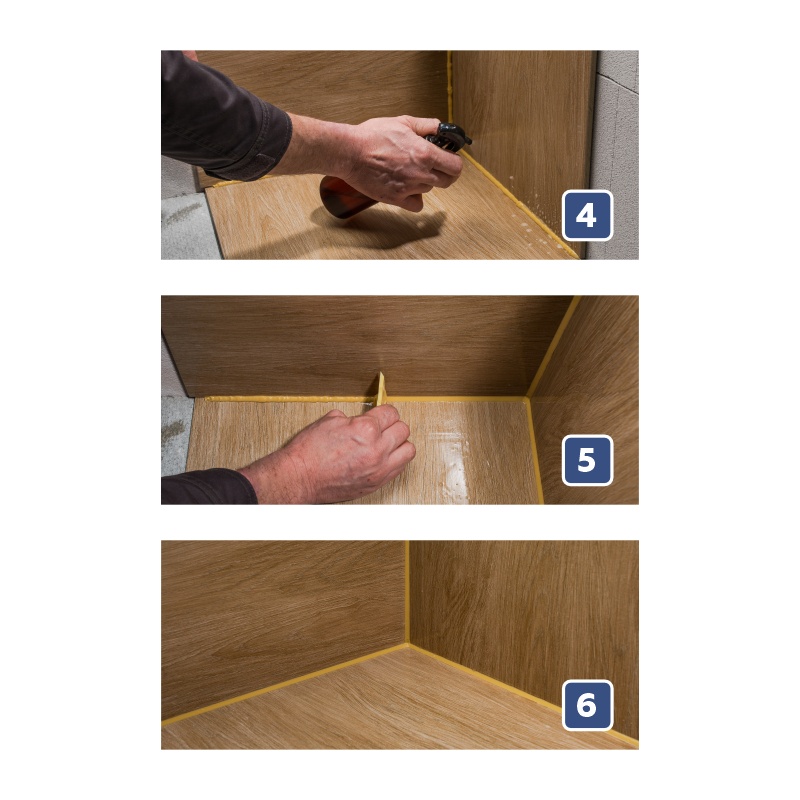 4

5

6